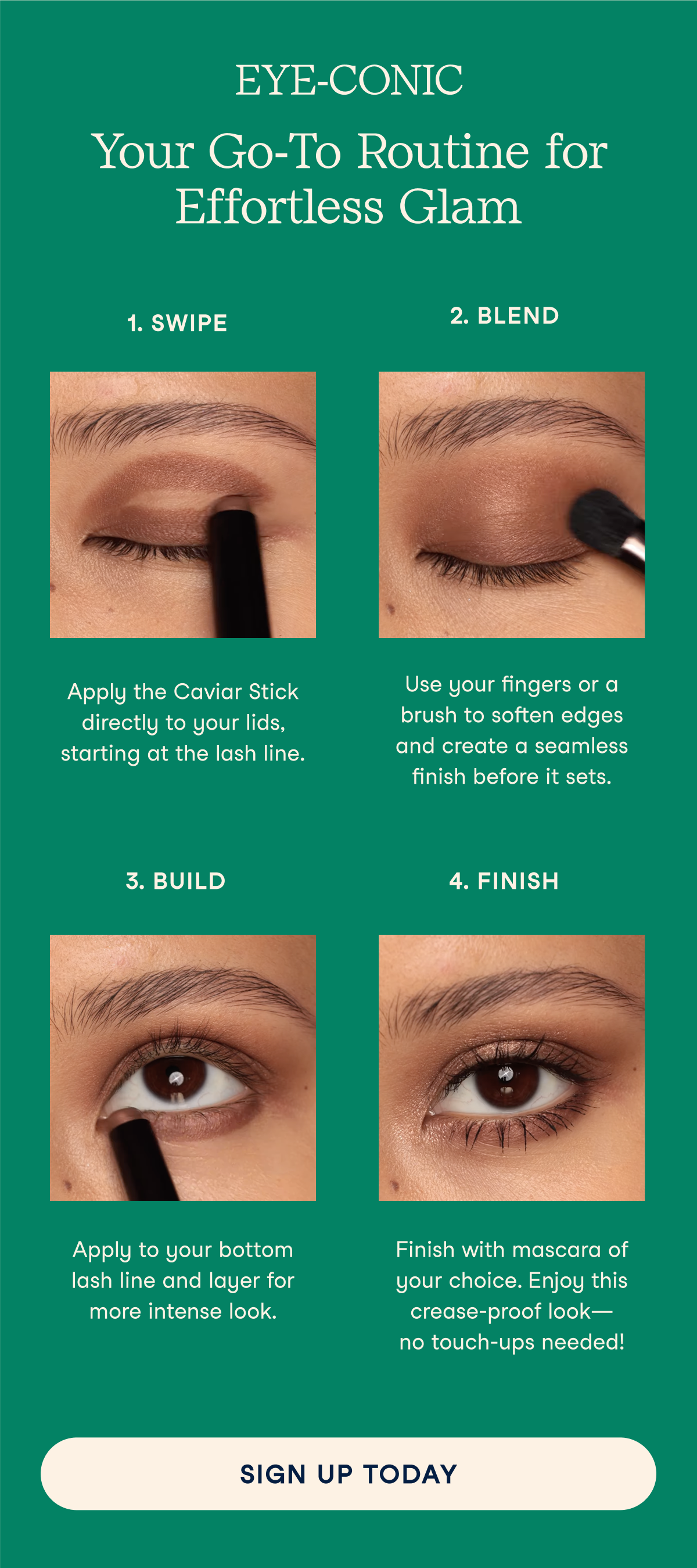 EYE-CONIC

Your Go-To Routine for Effortless Glam

1. SWIPE

Apply the Caviar Stick directly to your lids, starting at the lash line.

2. BLEND

Use your fingers or a brush to soften edges and create a seamless finish before it sets.

3. BUILD

Apply to your bottom lash line and layer for more intense look.

4. FINISH

Finish with mascara of your choice. Enjoy this crease-proof look— no touch-ups needed!

SIGN UP TODAY