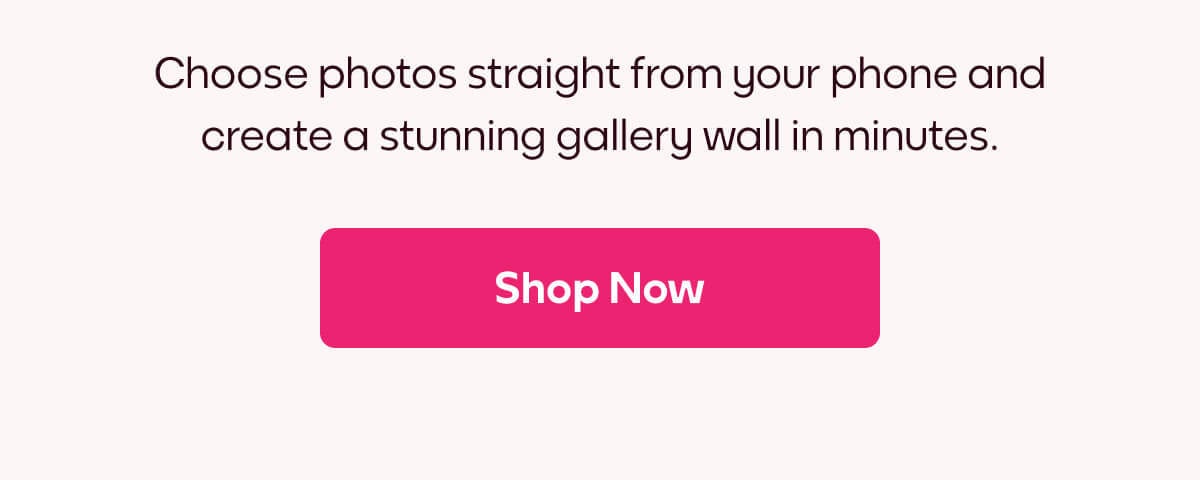 Choose photos straight from your phone and create a stunning gallery wall in minutes.

Shop Now