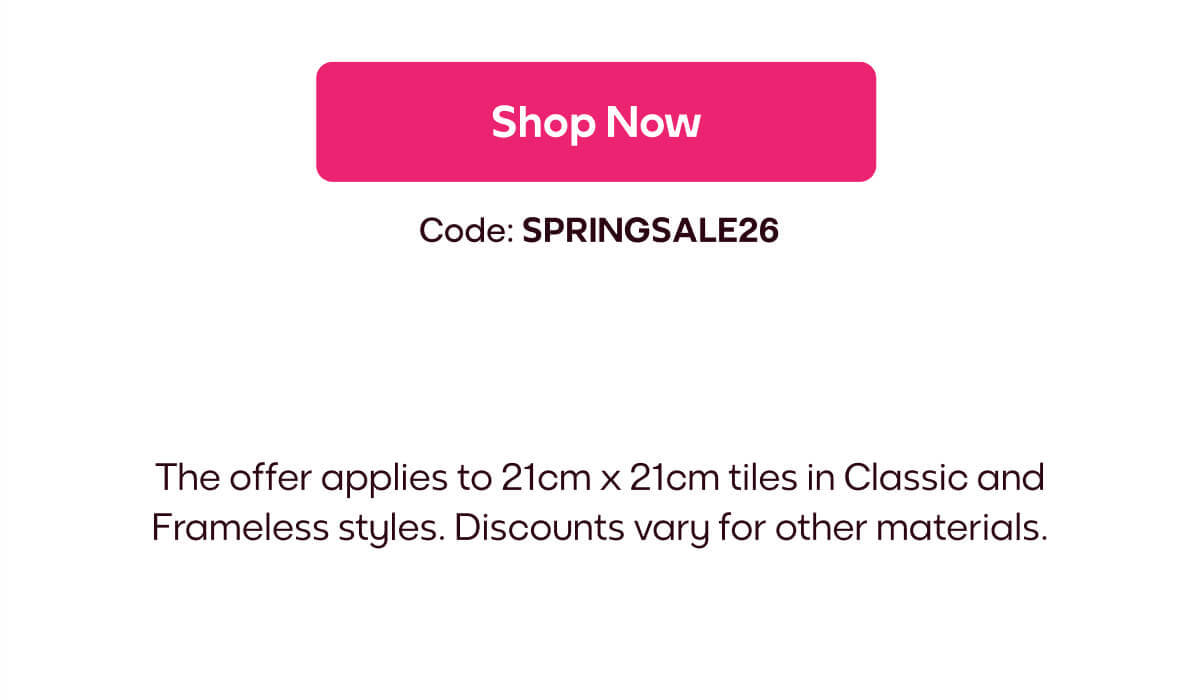 Shop Now

Code: SPRINGSALE26

The offer applies to 21cm x 21cm tiles in Classic and Frameless styles. Discounts vary for other materials.