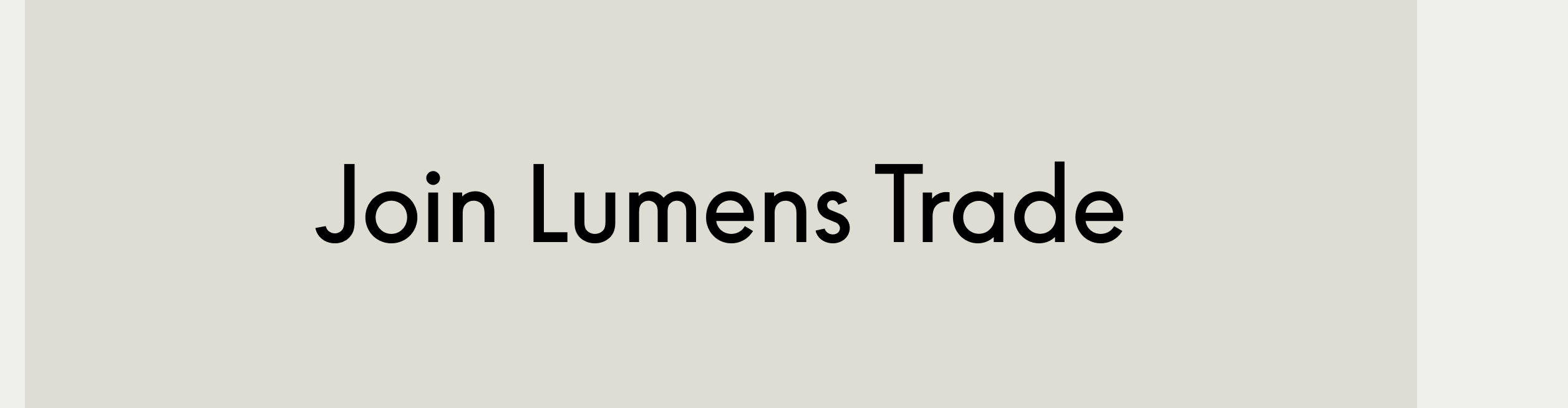 Join Lumens Trade